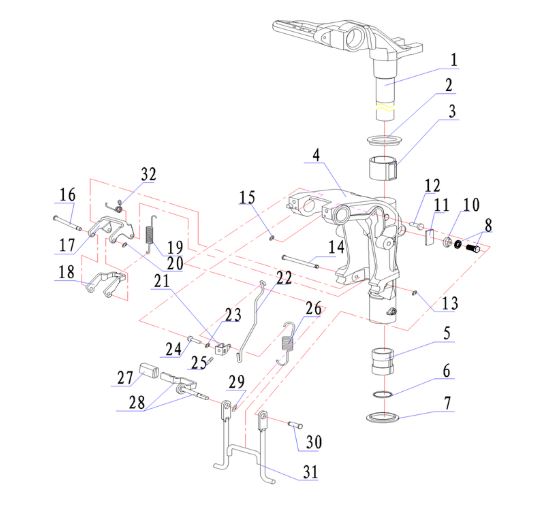 1
2
3
4
32
16
15
12
11
10
8
17
19
20
14
18
21
22
13
23
26
24
25
5
27
29
6
28
7
30
31