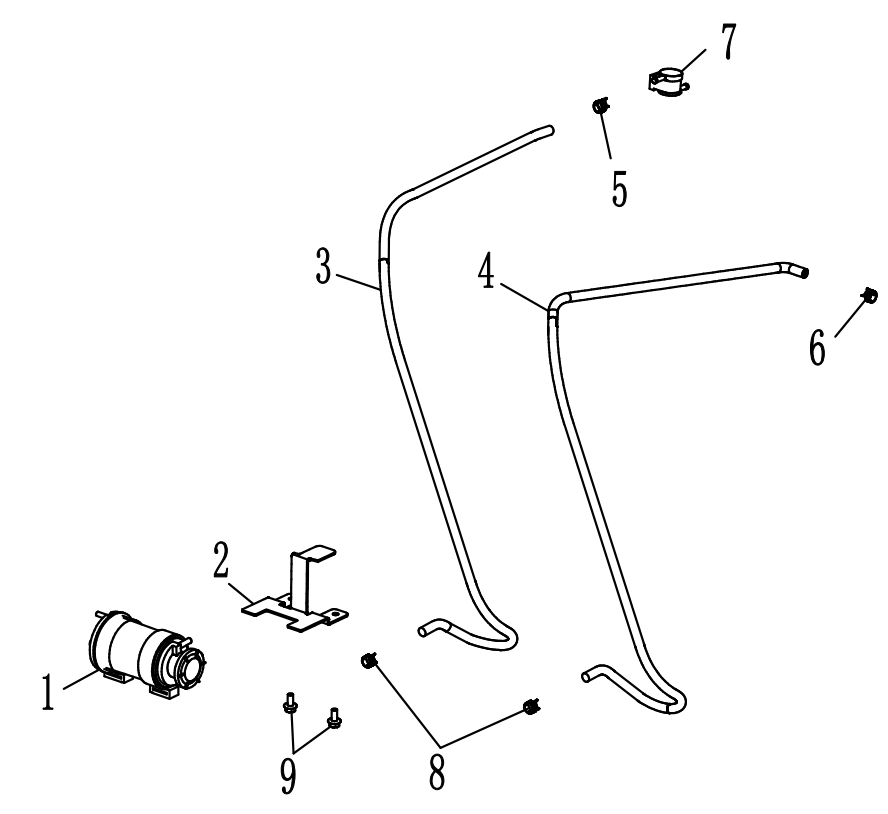 7
5
3
4
6
2
1
9
8