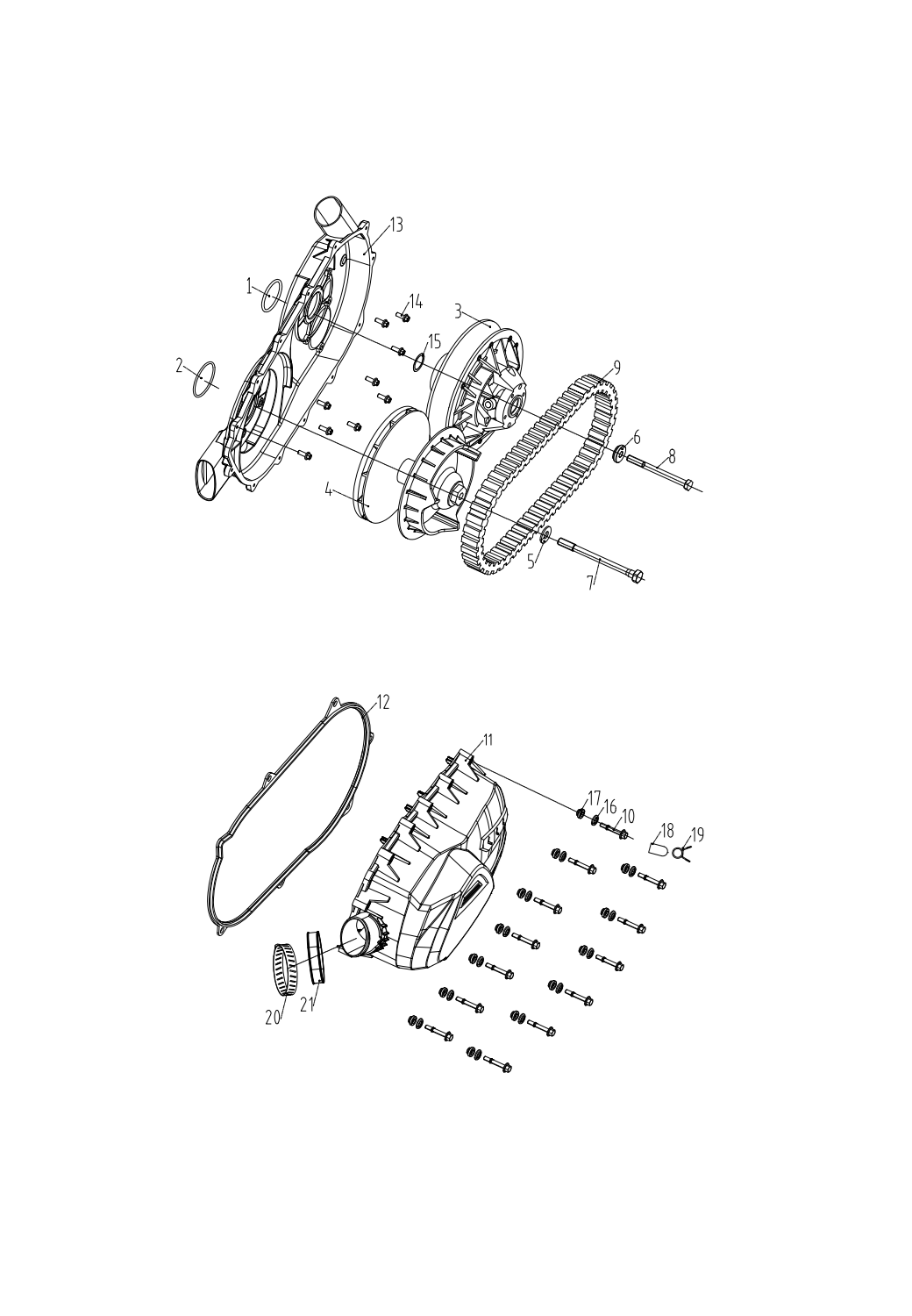 13
1
14
3
15
2
9
6
8
4
5
7

12
11
17
16
10
18
19
20
21