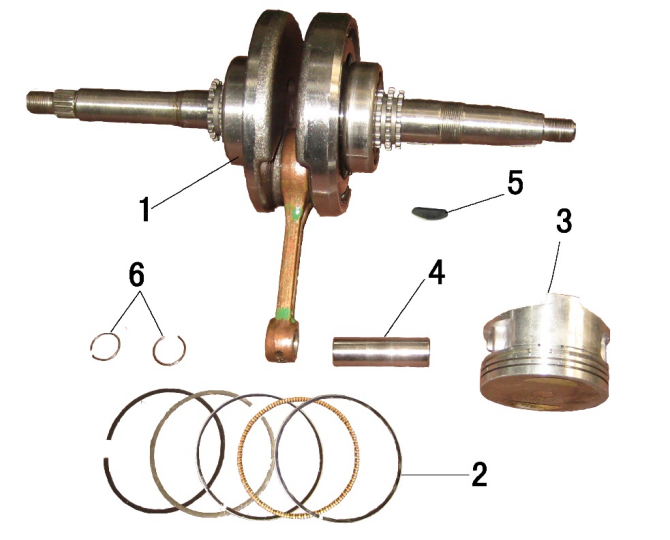 1
5
3
6
4
2