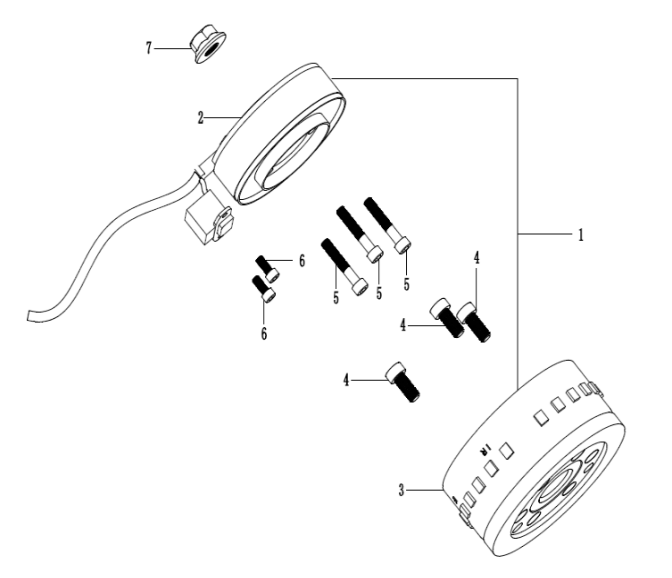 7
2
1
6
5
5
5
4
6
4
4
IR
3