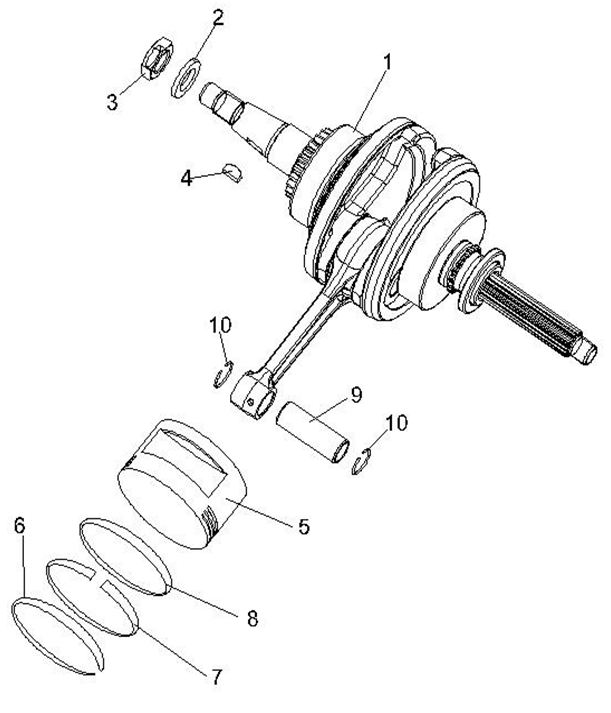 2
1
3
4
10
9
10
5
6
8
7