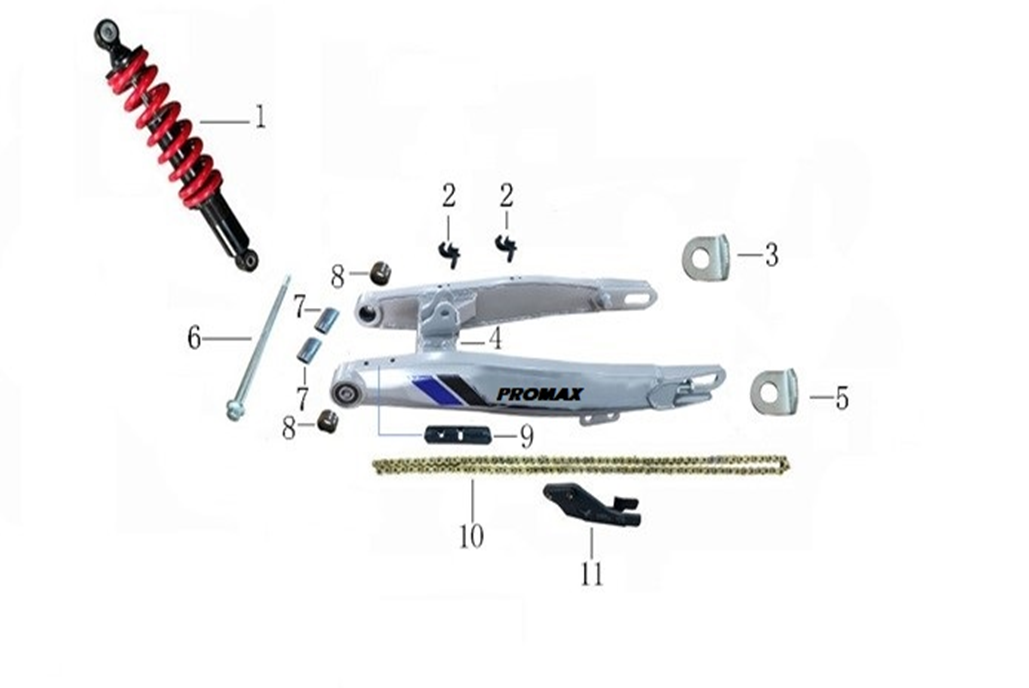 1
2
2
3
8
7
6
4
7
PROMAX
5
8
9
10
11