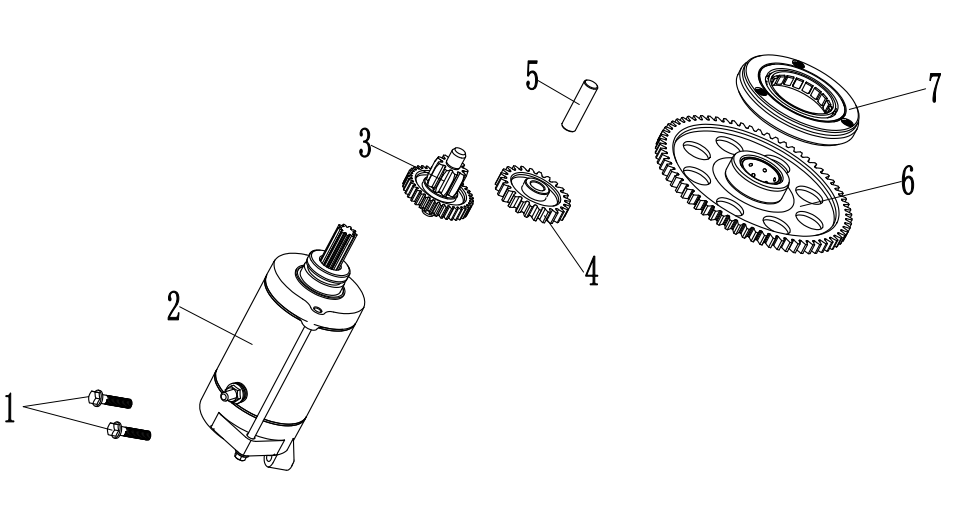 5
7
3
6
4
2
1