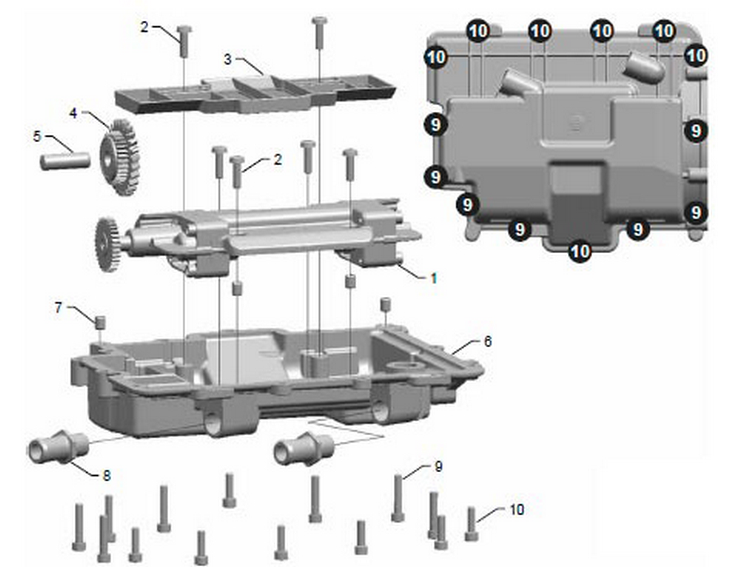 2
3
4
5
2
1
7
6
8
9
10
10
10
10
10
10
10
9
9
9
9
9
9
9
10