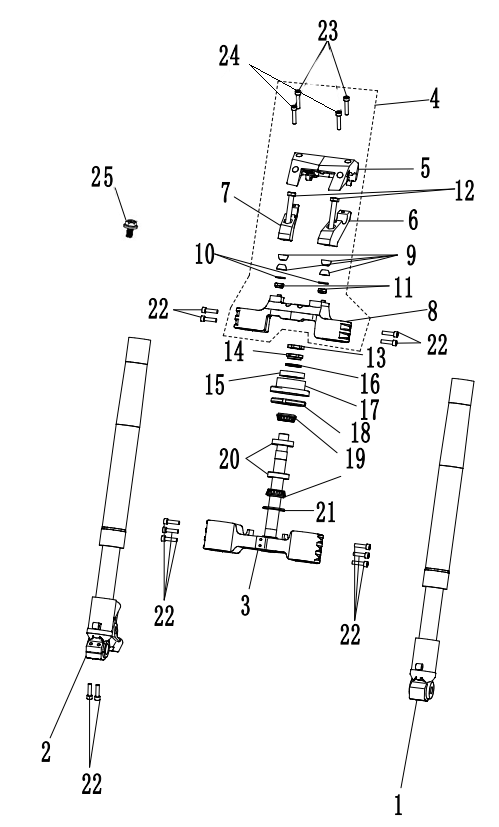 23
24
4
25
5
7
12
6
10
9
11
22
8
22
14
13
15
16
17
18
19
20
21
22
3
22
2
22
1