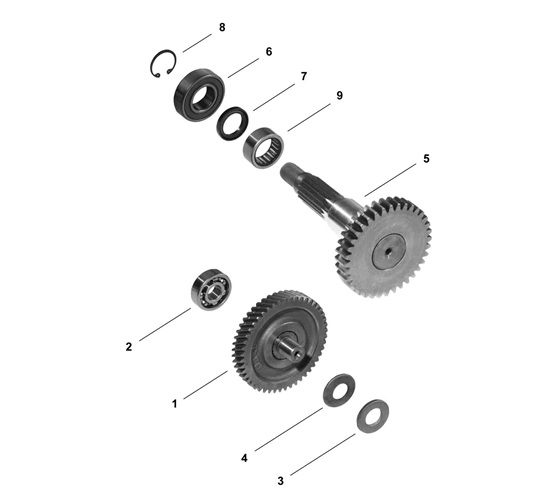 8
6
7
9
5
2
1
4
3