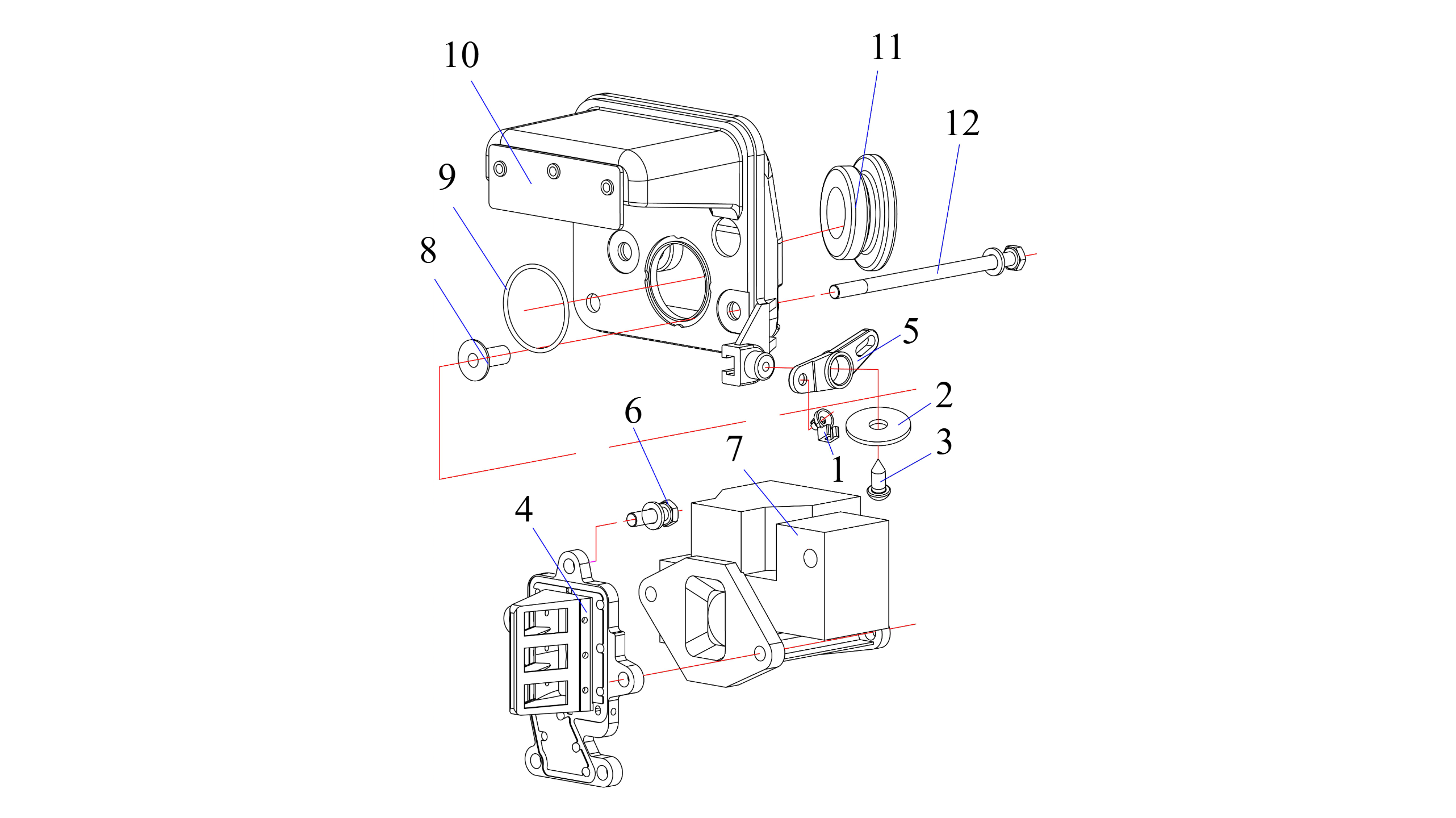 10
11
12
9
8
5
2
6
7
3
1
4