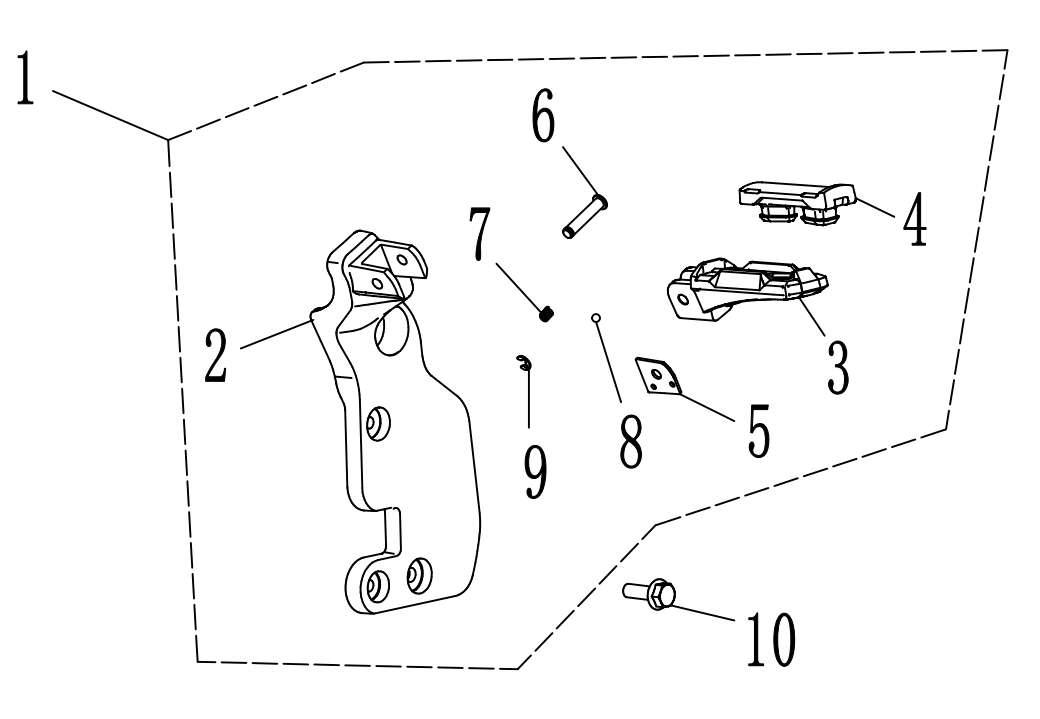 1
6
4
7
2
3
8
5
9
10