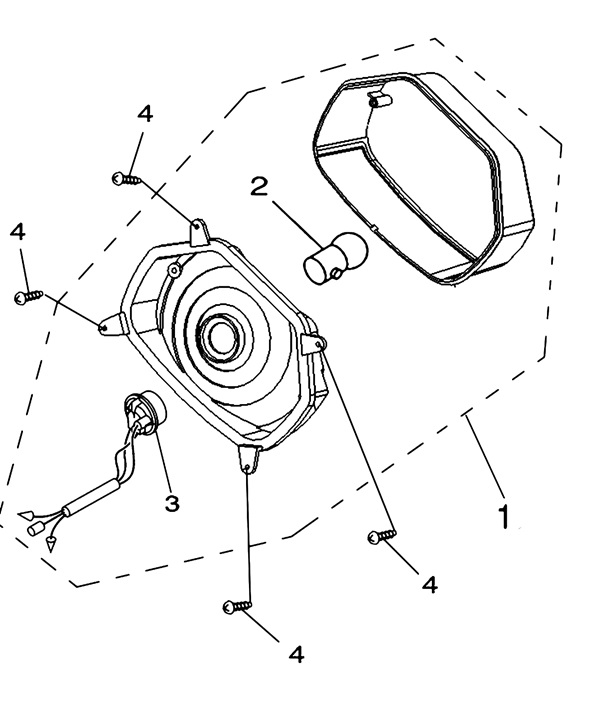 4
2
4
3
1
4
4