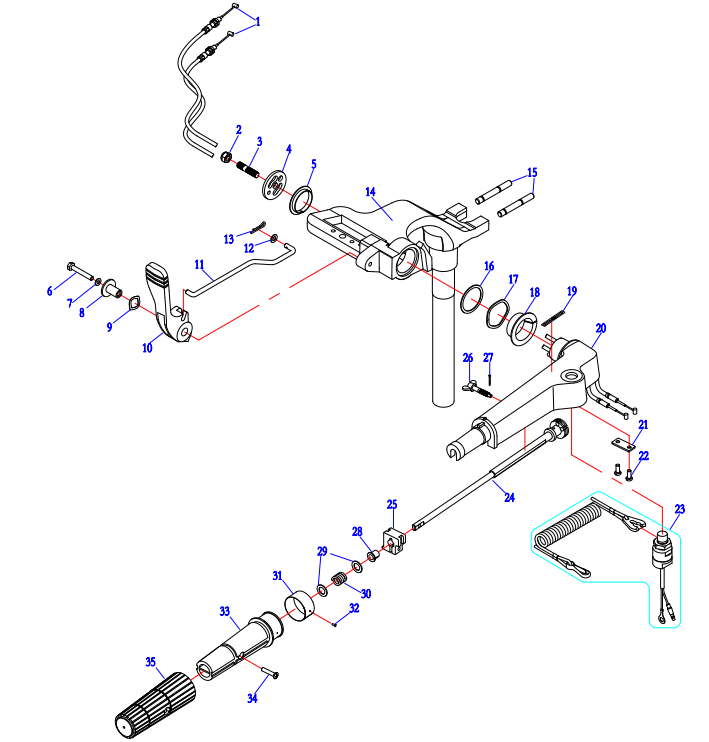 1
2
3
4
5
14
15
13
12
11
6
7
8
9
10
16
17
18
19
20
26
27
21
22
24
23
25
28
29
30
31
32
33
34
35